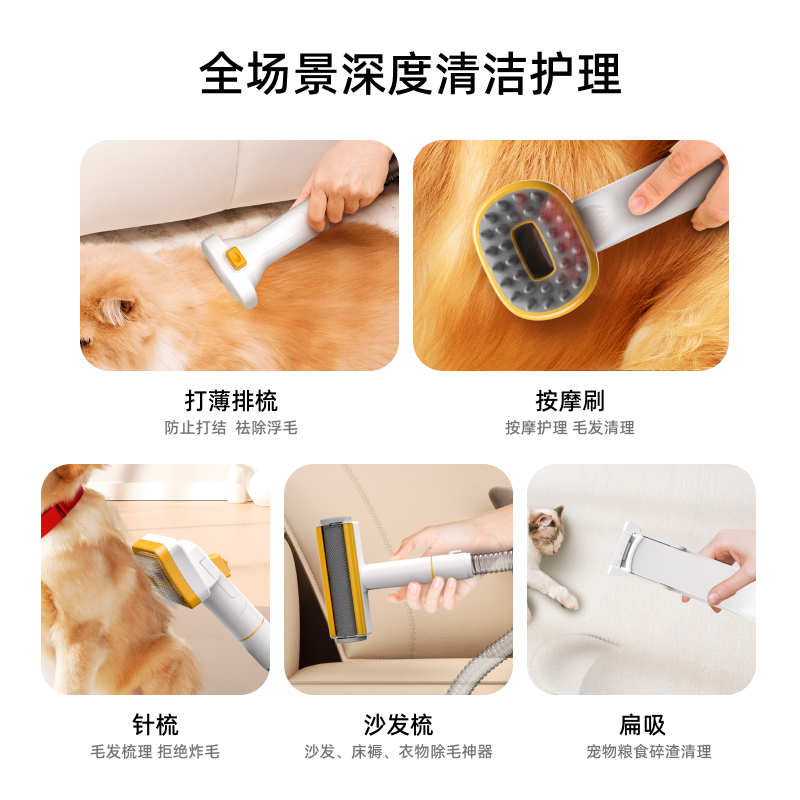 全场景深度清洁护理

打薄排梳
防止打结 祛除浮毛

按摩刷
按摩护理 毛发清理

针梳
毛发梳理 拒绝炸毛

沙发梳
沙发、床褥、衣物除毛神器

扁吸
宠物粮食碎渣清理